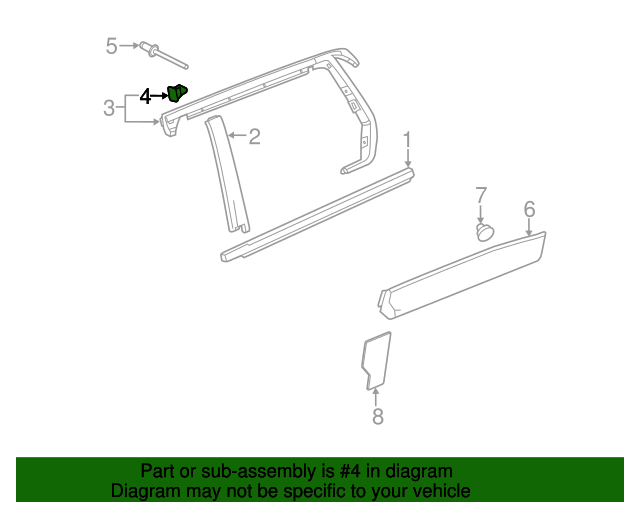 5
4
3
2
1
7
6
8

Part or sub-assembly is #4 in diagram
Diagram may not be specific to your vehicle