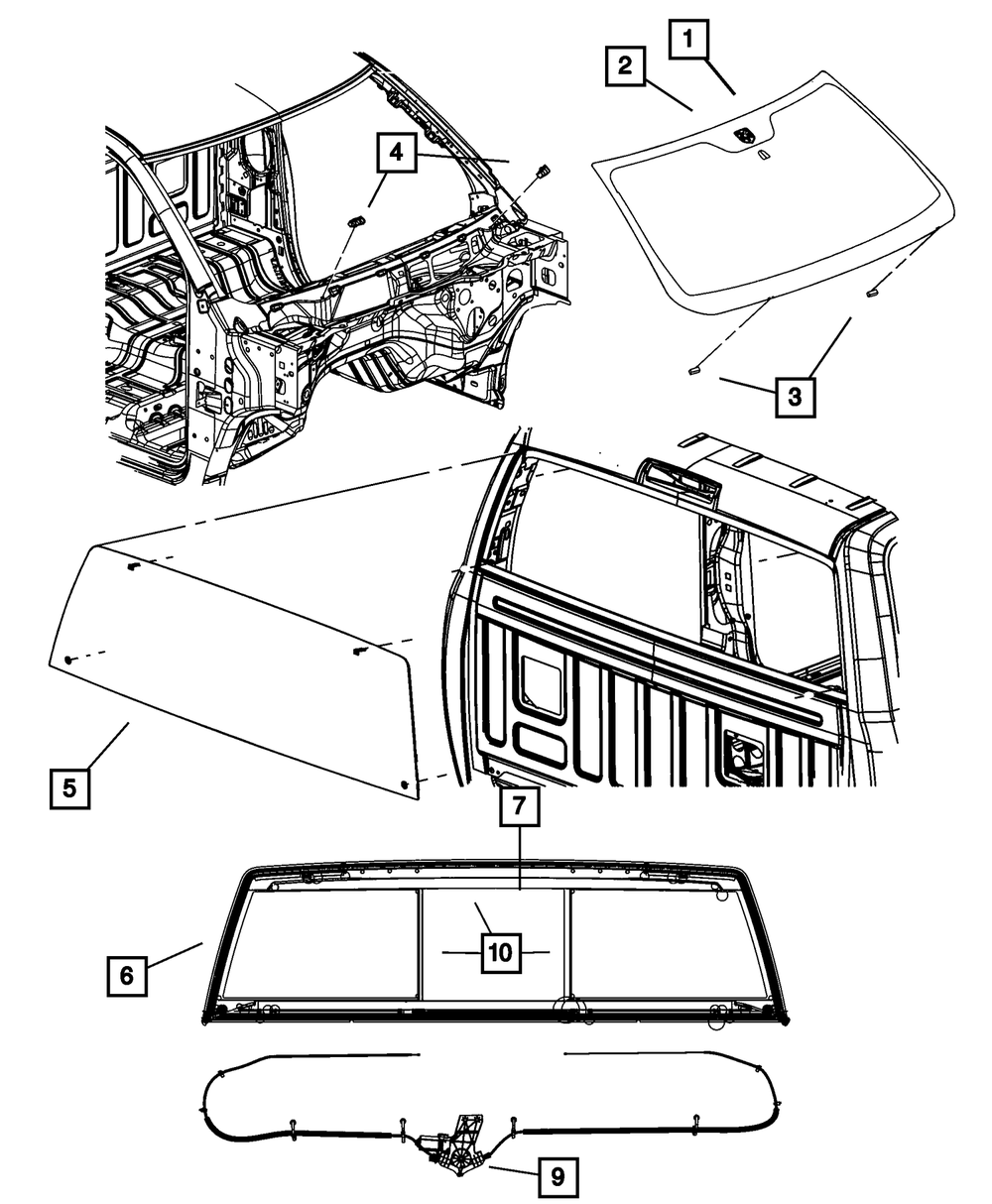 1
2
4
3
5
7
6
10
9