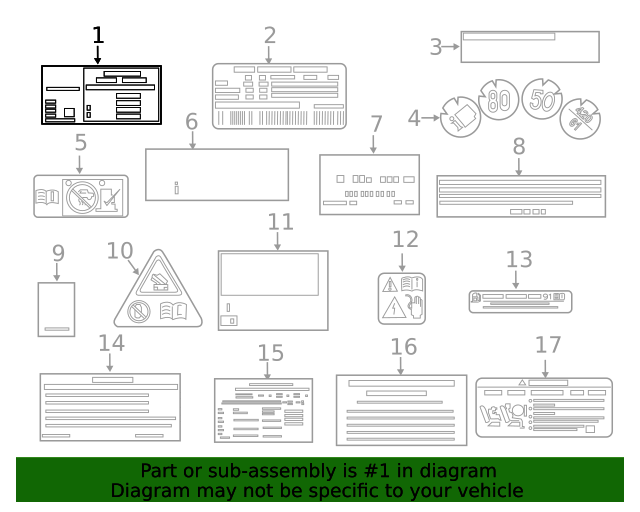 1
2
3
4
80
50
420
61
5
6
7
8
9
10
11
12
13
91
14
15
16
17

Part or sub-assembly is #1 in diagram
Diagram may not be specific to your vehicle