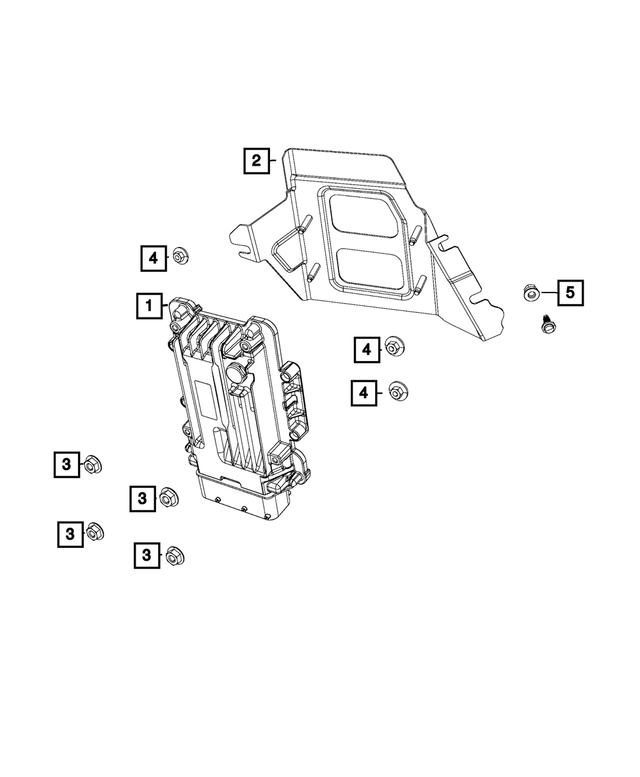 2
4
5
1
4
4
3
3
3
3