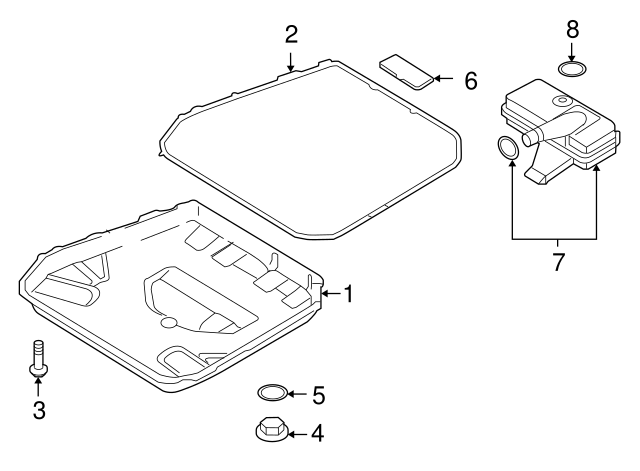 2
8
6
7
1
3
5
4