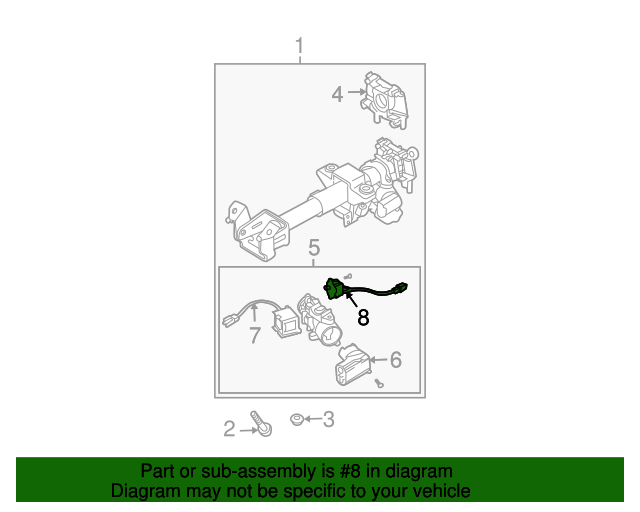 1
4
5
8
7
6
2
3
Part or sub-assembly is #8 in diagram
Diagram may not be specific to your vehicle