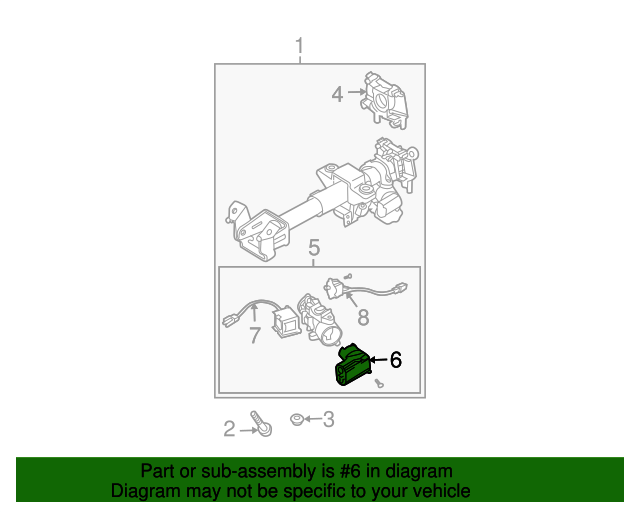 1
4
5
8
7
6
2
3
Part or sub-assembly is #6 in diagram
Diagram may not be specific to your vehicle