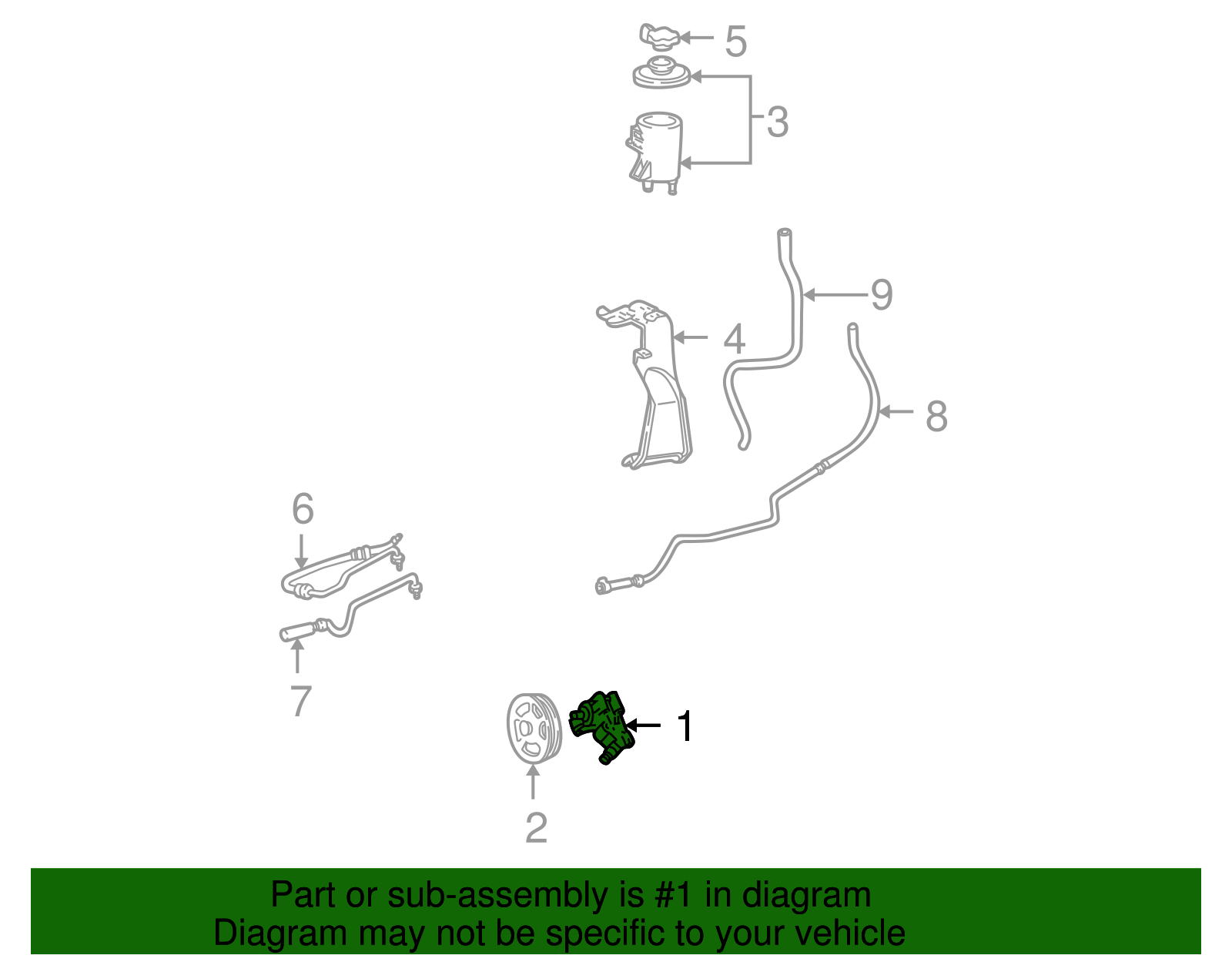 5
3
9
4
8
6
7
1
2
Part or sub-assembly is #1 in diagram
Diagram may not be specific to your vehicle