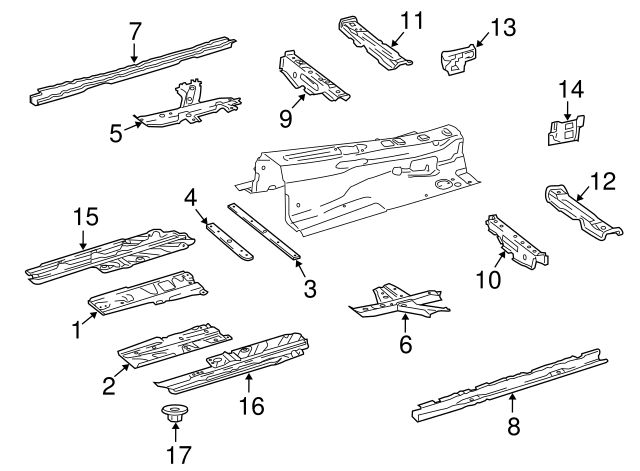 7
11
13
9
5
14
12
4
15
3
10
1
6
2
16
8
17