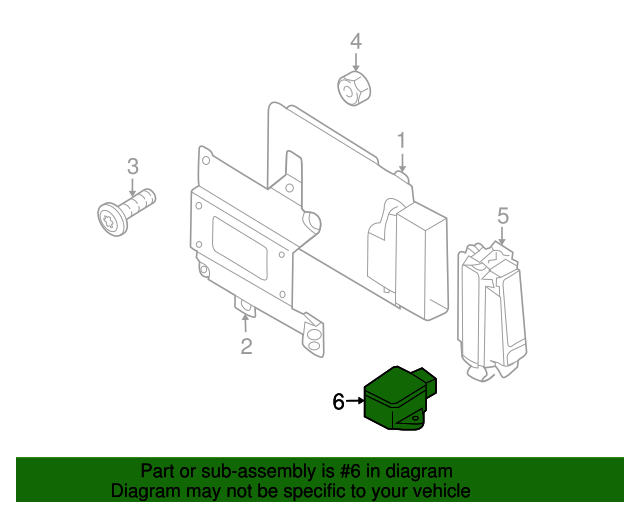 4
1
3
5
2
6

Part or sub-assembly is #6 in diagram
Diagram may not be specific to your vehicle