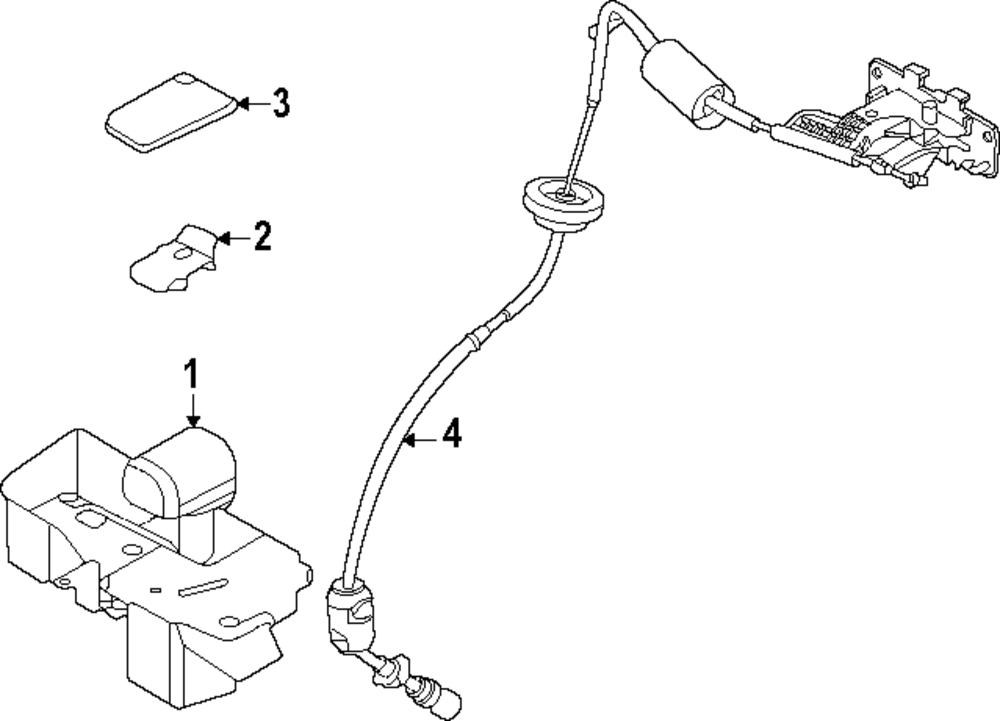 3
2
1
4