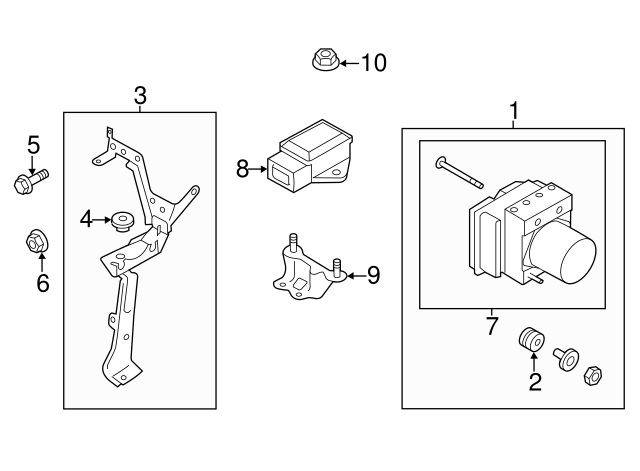 10
3
1
5
8
4
6
9
7
2