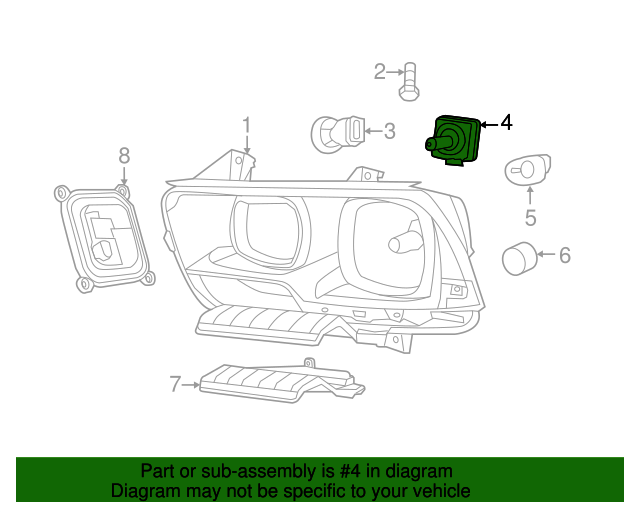 2
1
3
4
8
5
6
7

Part or sub-assembly is #4 in diagram
Diagram may not be specific to your vehicle