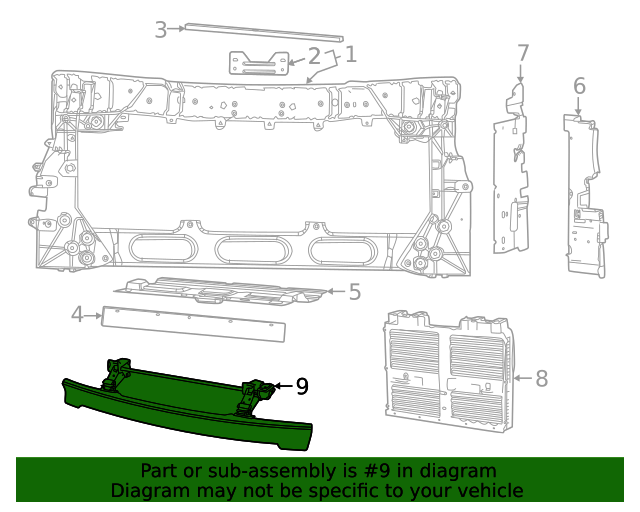 3
2
1
7
6
5
4
9
8
Part or sub-assembly is #9 in diagram
Diagram may not be specific to your vehicle