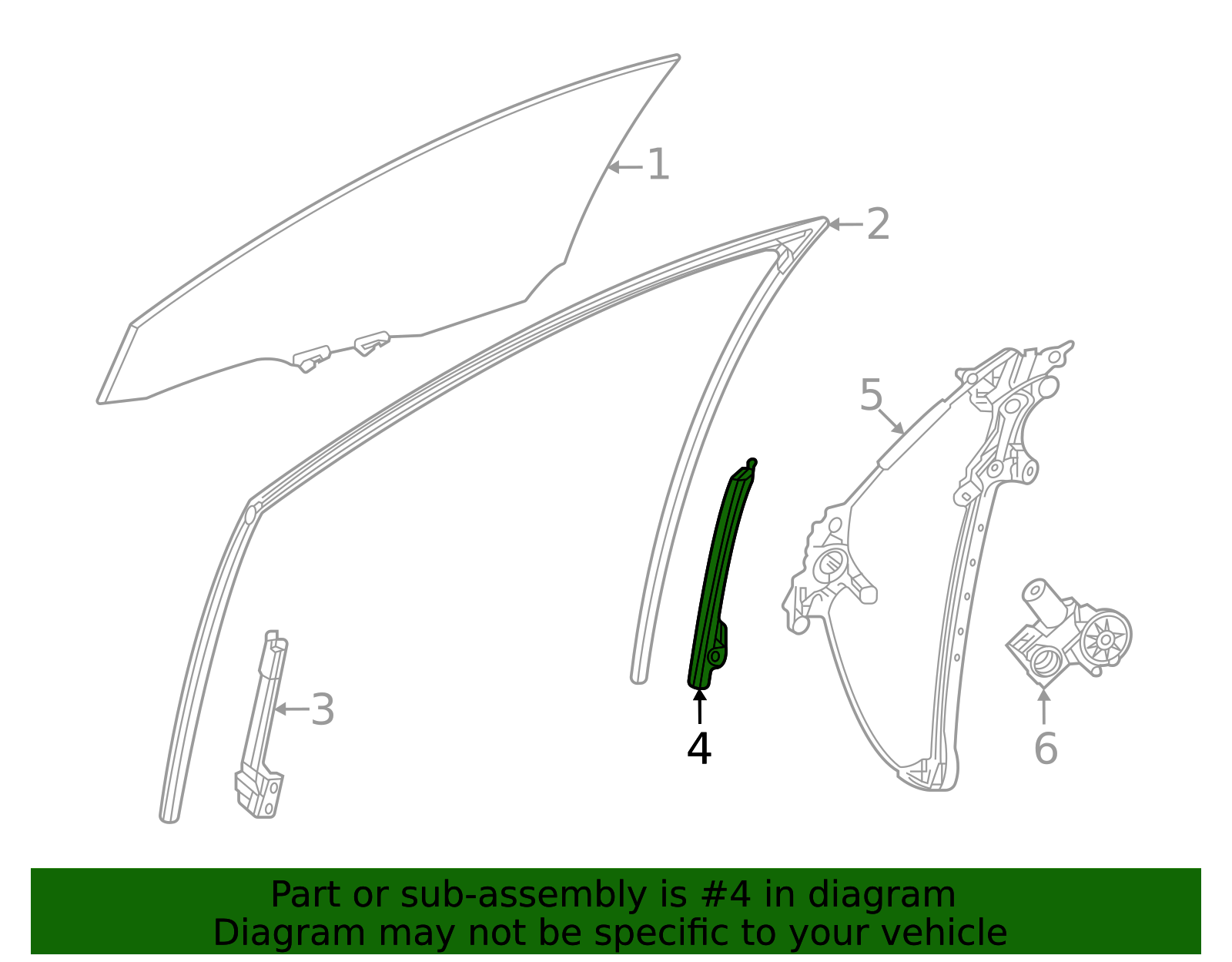 1
2
5
3
4
6

Part or sub-assembly is #4 in diagram
Diagram may not be specific to your vehicle