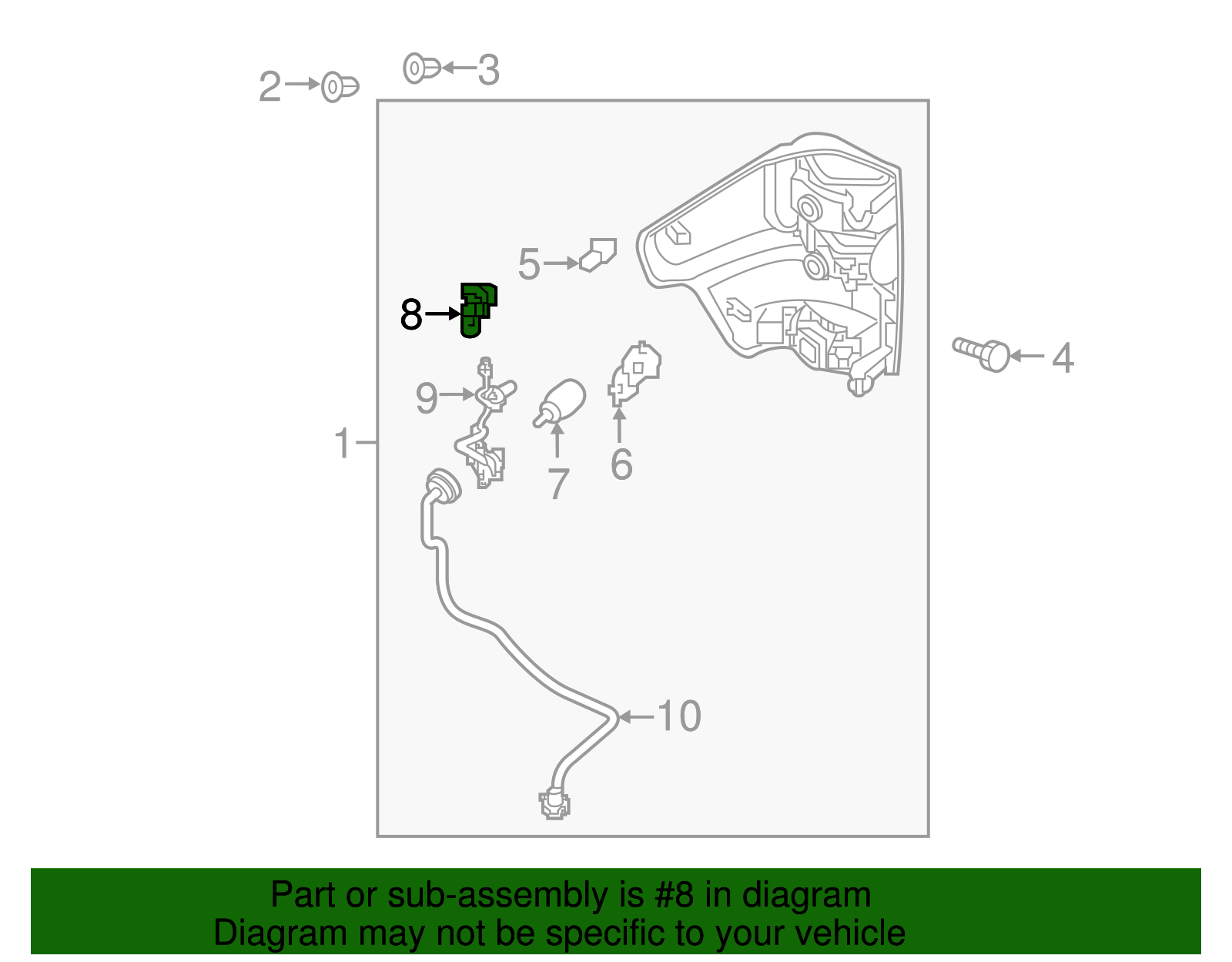 2
3
5
8
4
9
1
7
6
10

Part or sub-assembly is #8 in diagram
Diagram may not be specific to your vehicle