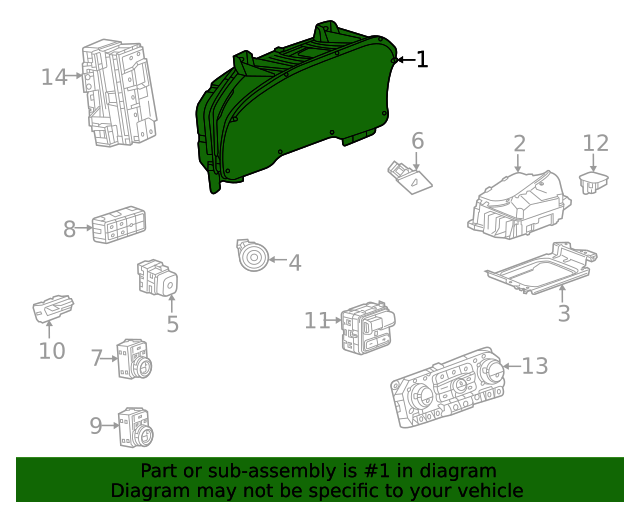 14
1
6
2
12
8
4
3
5
10
11
7
13
9

Part or sub-assembly is #1 in diagram
Diagram may not be specific to your vehicle