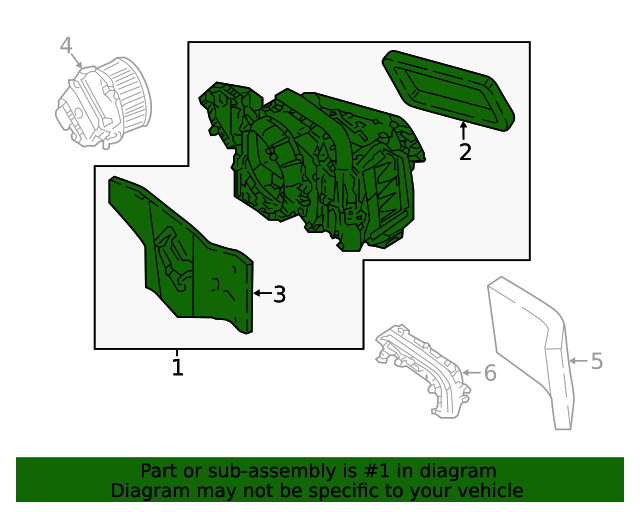 4
2
3
1
6
5

Part or sub-assembly is #1 in diagram
Diagram may not be specific to your vehicle