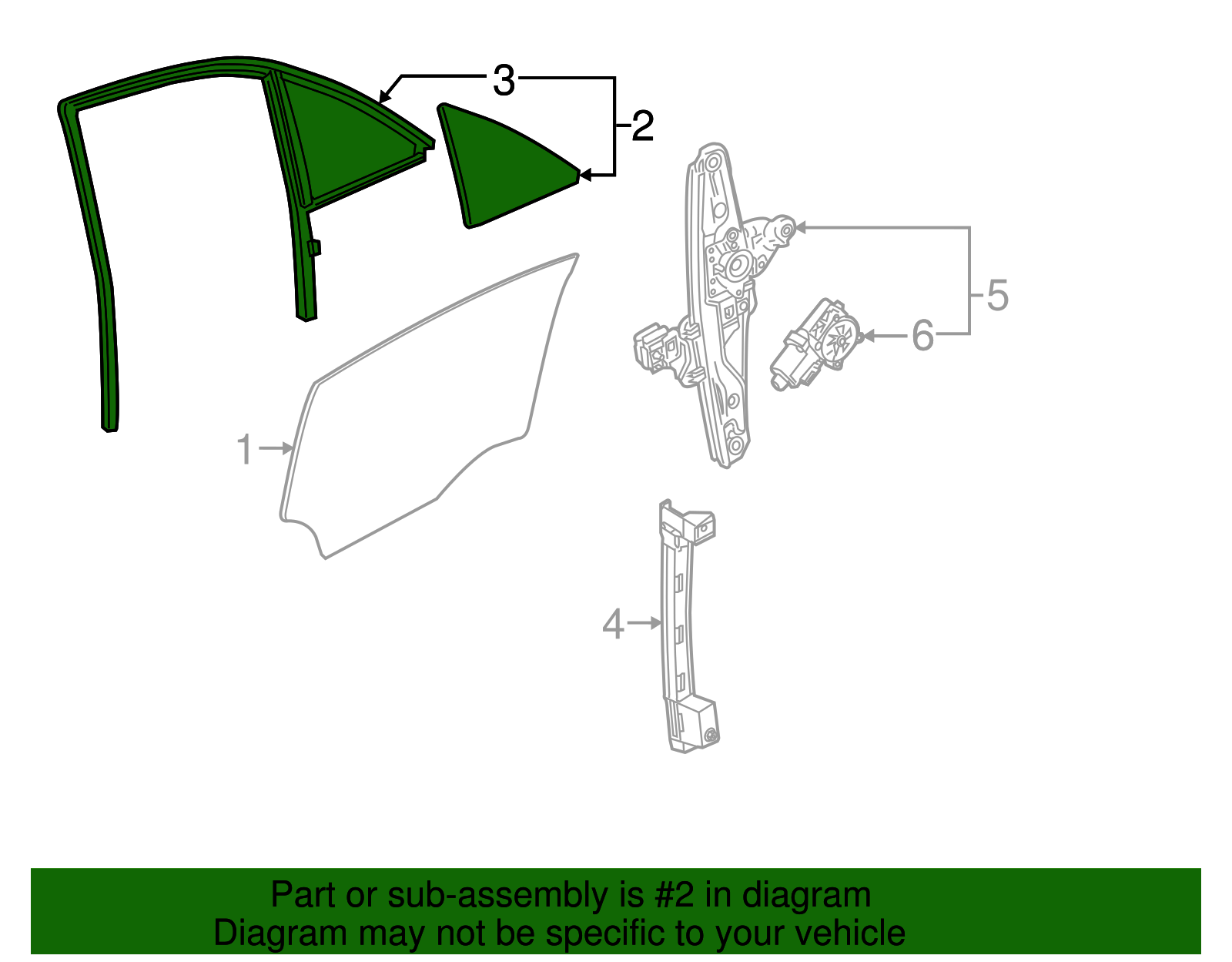 3
2
5
6
1
4

Part or sub-assembly is #2 in diagram
Diagram may not be specific to your vehicle