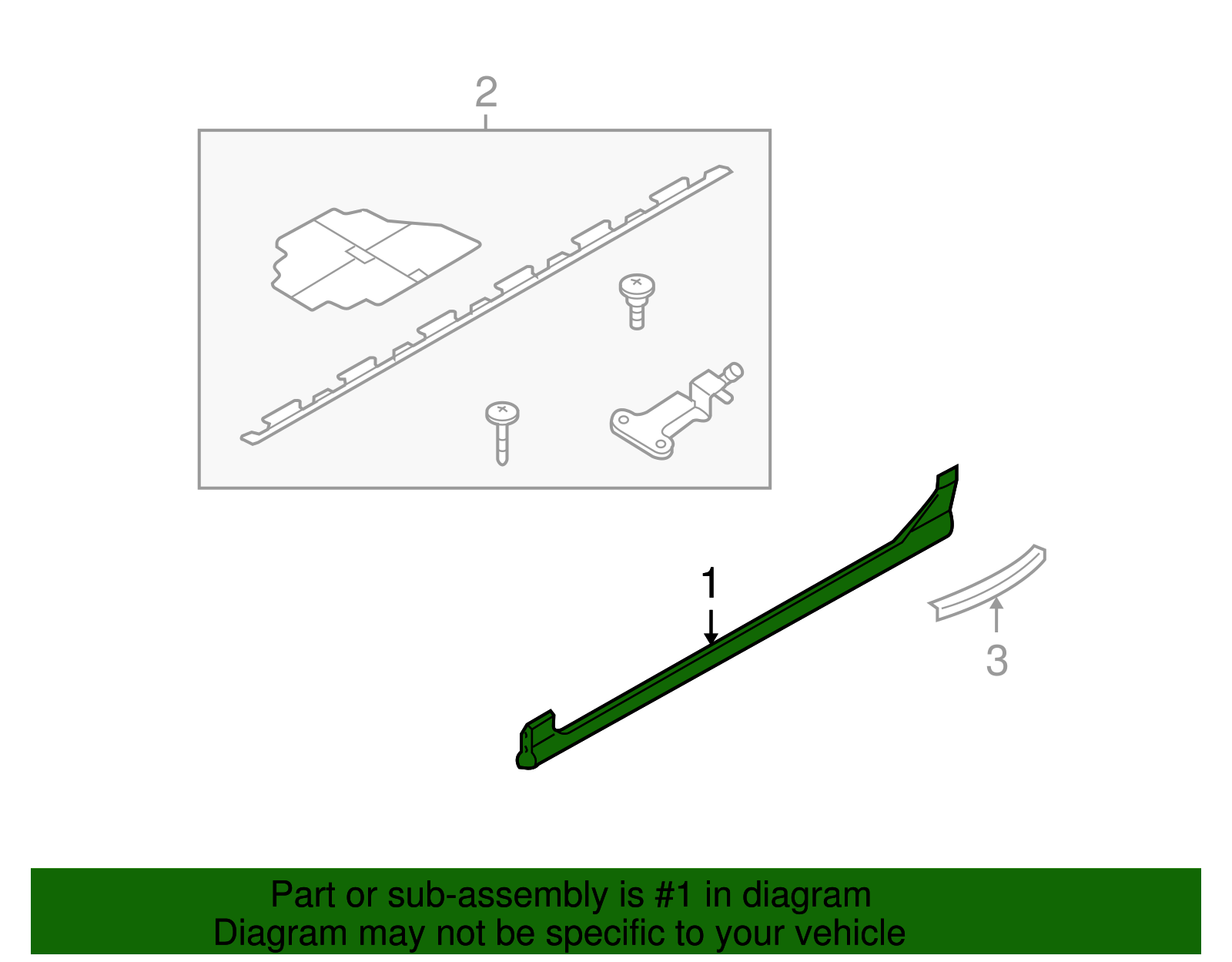 2

1

3

Part or sub-assembly is #1 in diagram
Diagram may not be specific to your vehicle