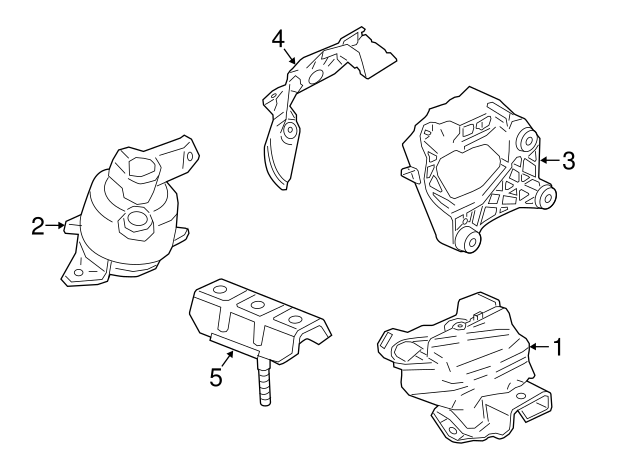 4
3
2
5
1