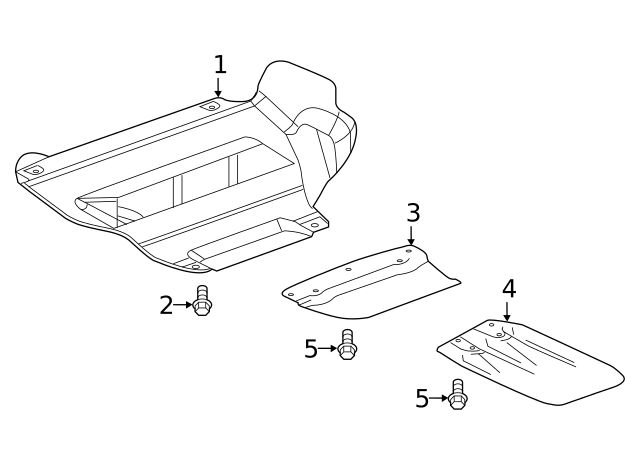 1
3
2
4
5
5