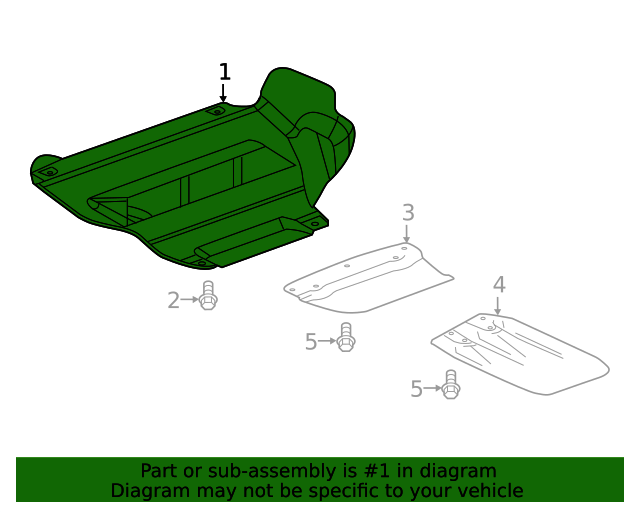 1

3

2

4

5

5

Part or sub-assembly is #1 in diagram
Diagram may not be specific to your vehicle