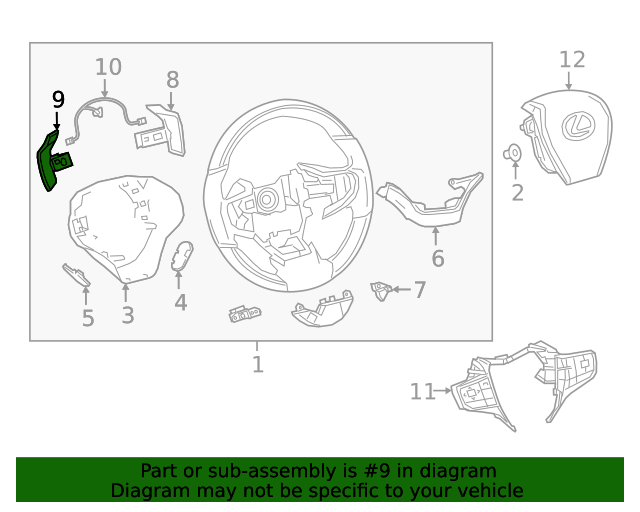 10
8
9
12
2
6
7
5
3
4
1
11

Part or sub-assembly is #9 in diagram
Diagram may not be specific to your vehicle