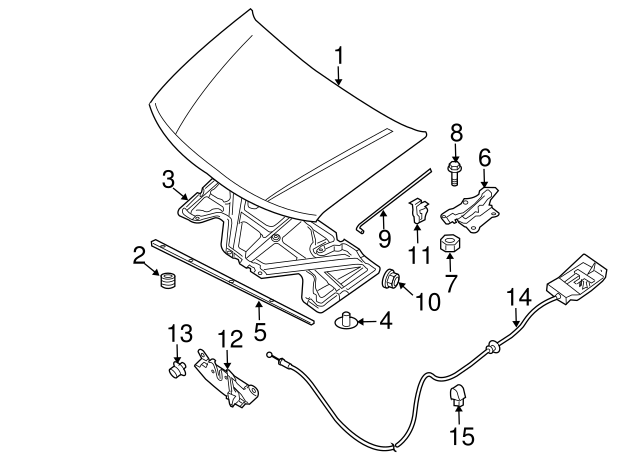 1
8
6
3
9
11
7
2
10
14
5
4
13
12
15