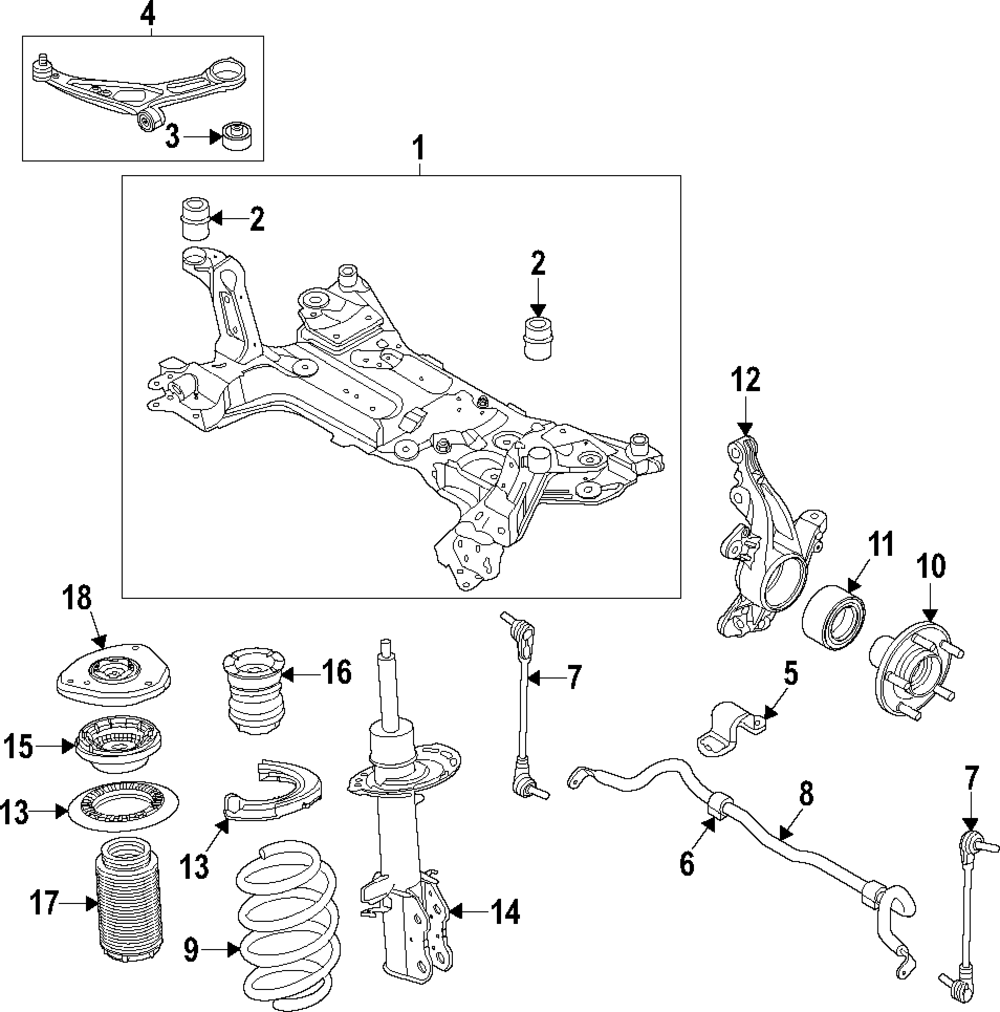 4
3
1
2
2
12
11
10
18
16
7
5
15
13
13
8
7
6
17
14
9