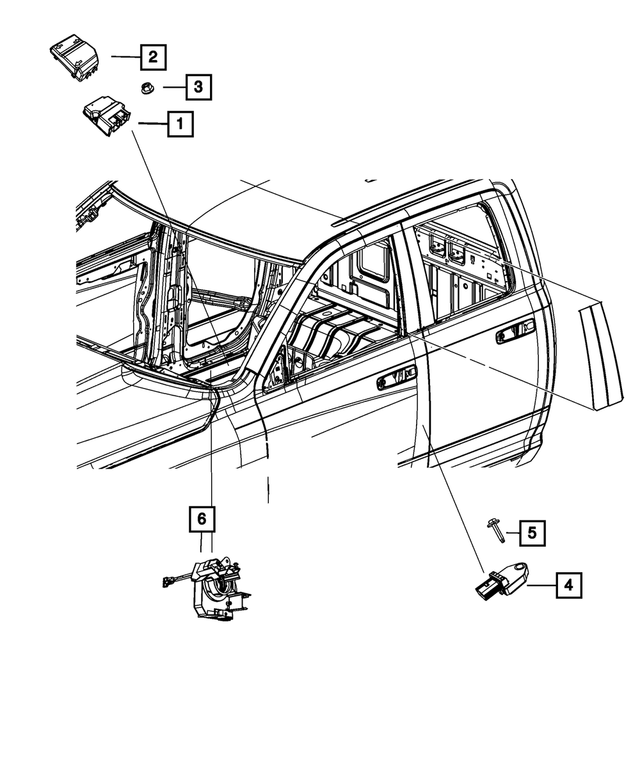 2
3
1
6
5
4