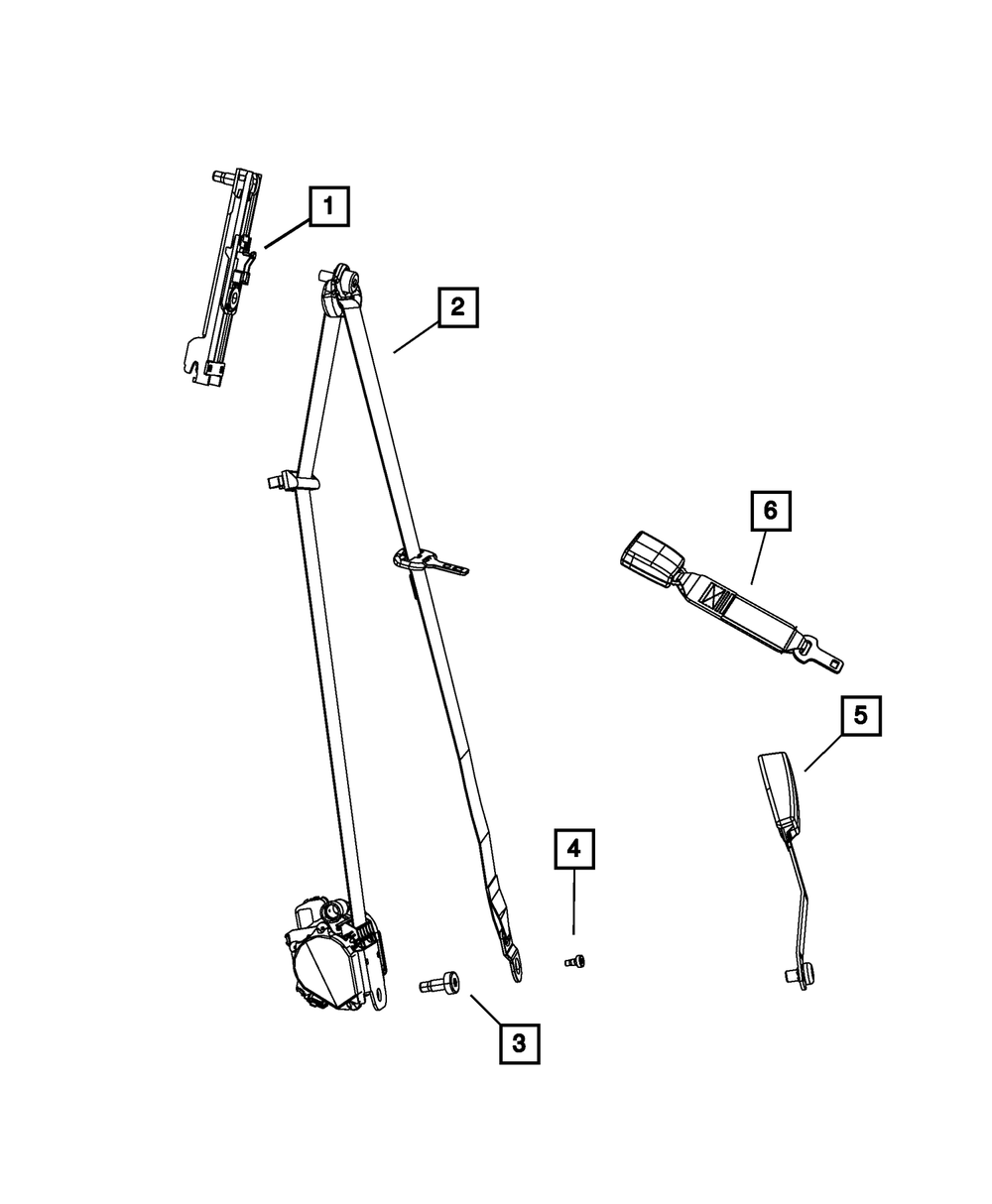 1
2
6
5
4
3