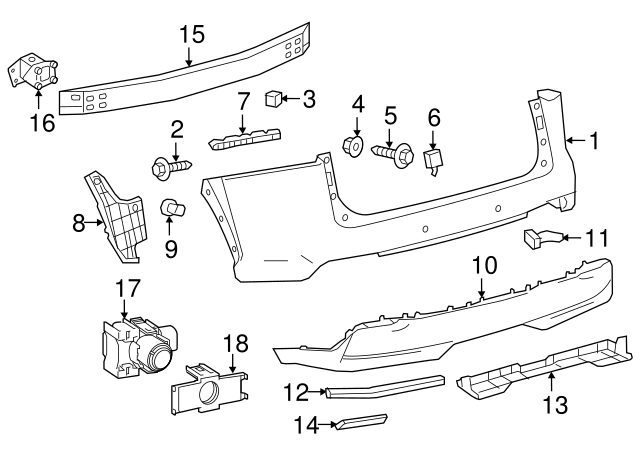 15
16
7
3
4
5
6
1
2
8
9
11
10
17
18
12
13
14