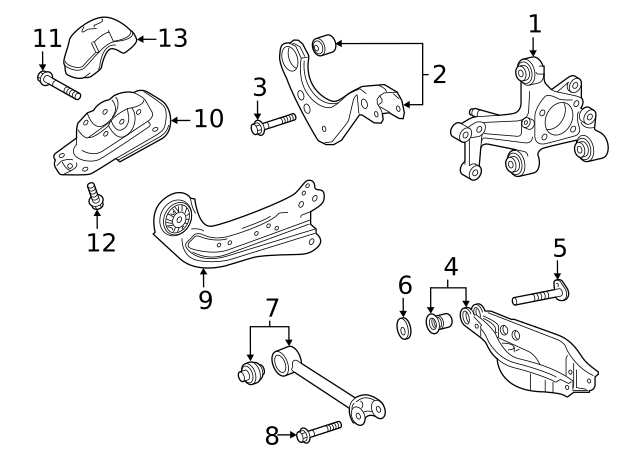 11
13
1
2
3
10
12
9
5
4
6
7
8