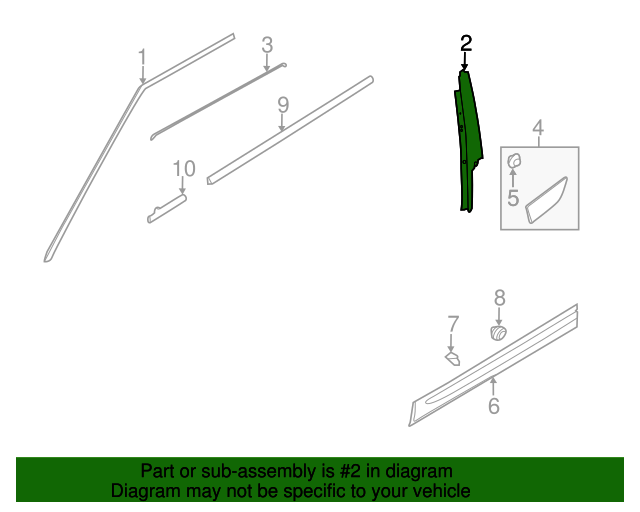 1
3
9
10
2
4
5
8
7
6

Part or sub-assembly is #2 in diagram
Diagram may not be specific to your vehicle