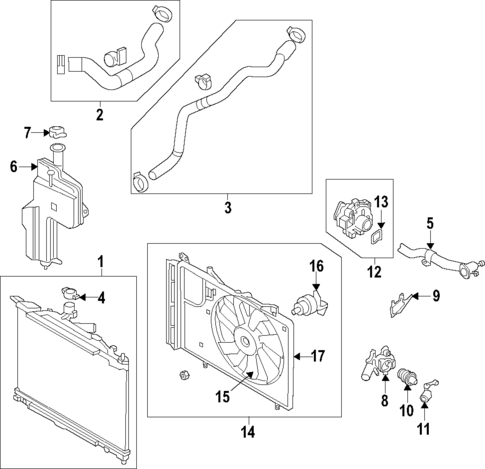 2
7
6
3
13
5
12
1
4
16
9
17
15
8
10
11
14