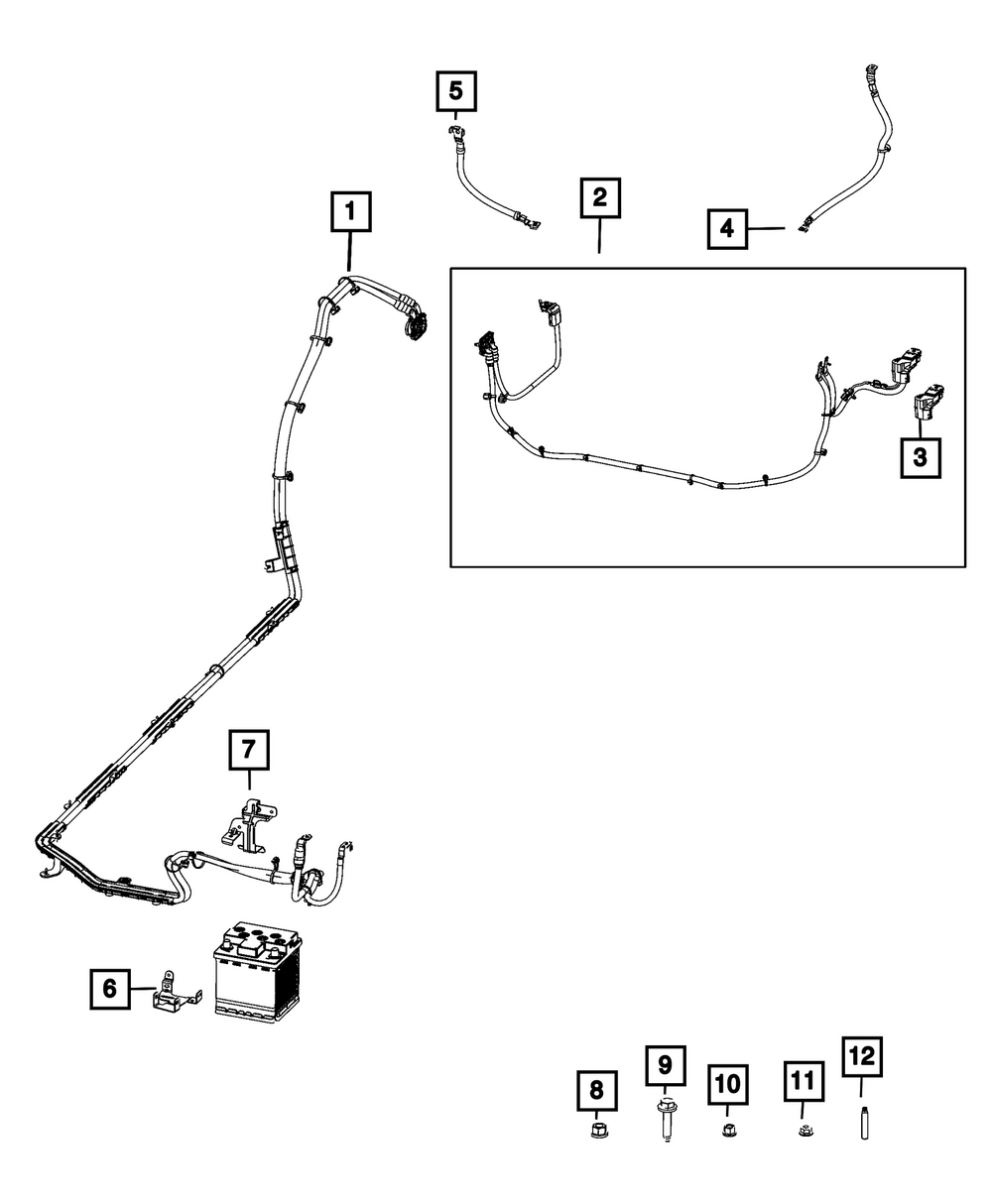 5

1

2

4

3

7

6

8

9

10

11

12