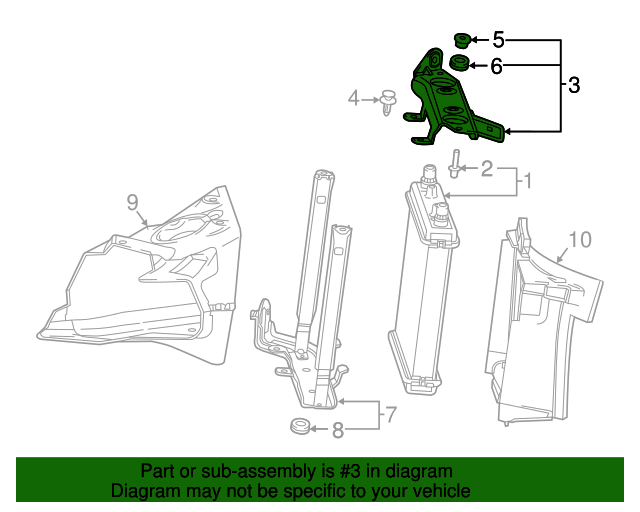 5
6
3
4
2
1
9
10
7
8

Part or sub-assembly is #3 in diagram
Diagram may not be specific to your vehicle