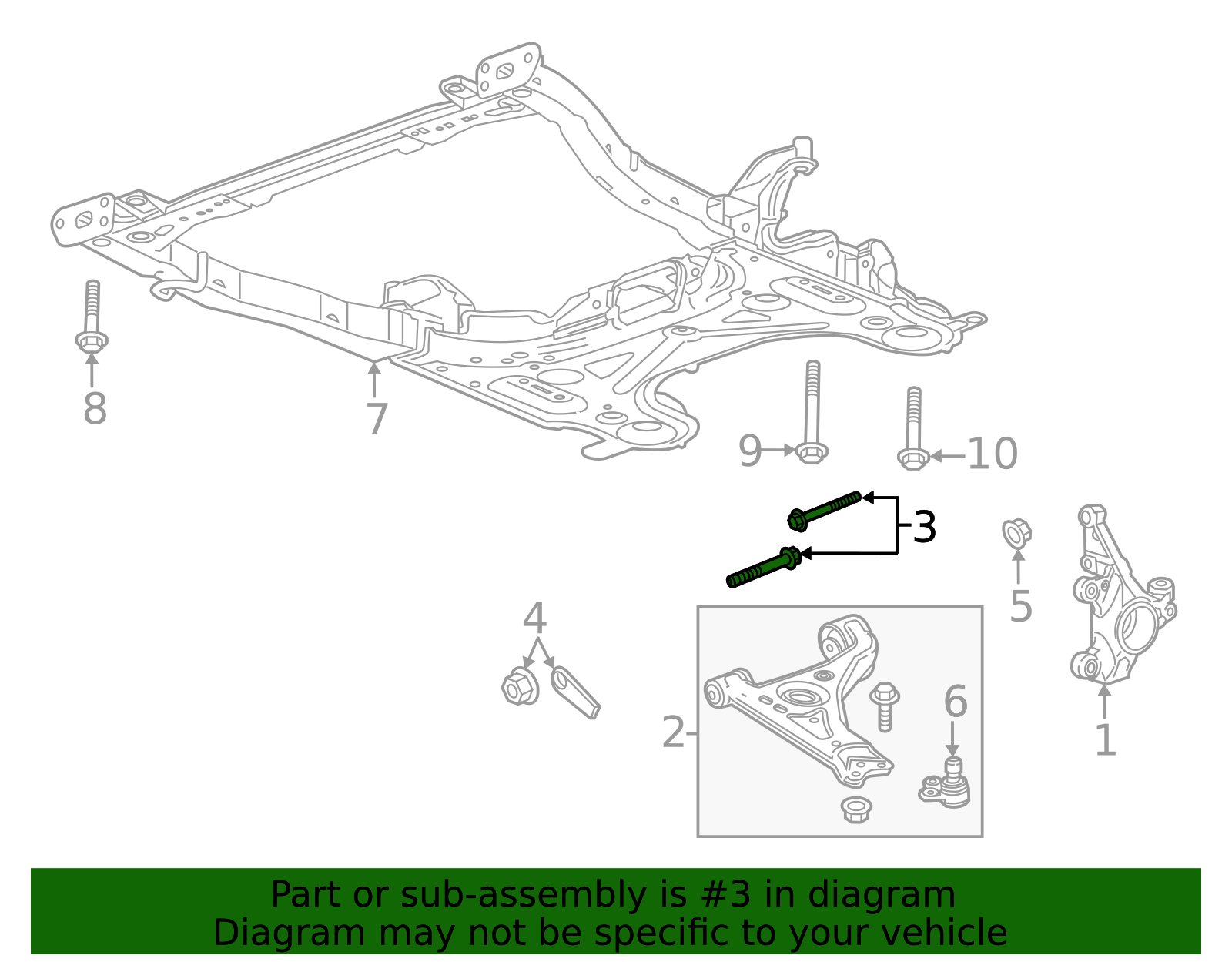 8
7
9
10
3
5
4
2
6
1

Part or sub-assembly is #3 in diagram
Diagram may not be specific to your vehicle