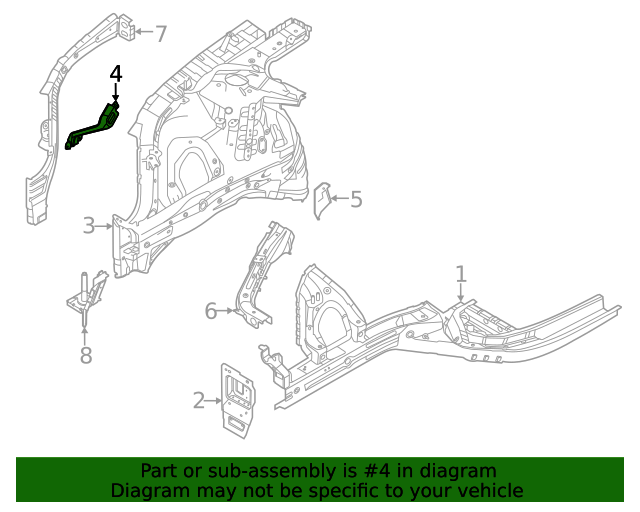 7
4
5
3
1
6
8
2

Part or sub-assembly is #4 in diagram
Diagram may not be specific to your vehicle