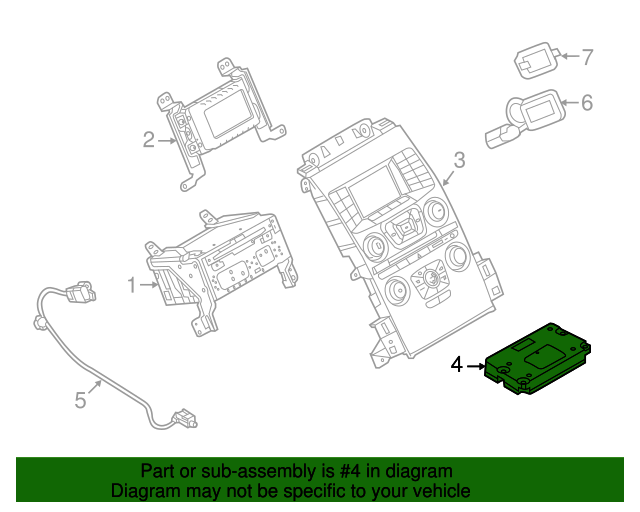 7
6
2
3
1
4
5
Part or sub-assembly is #4 in diagram
Diagram may not be specific to your vehicle