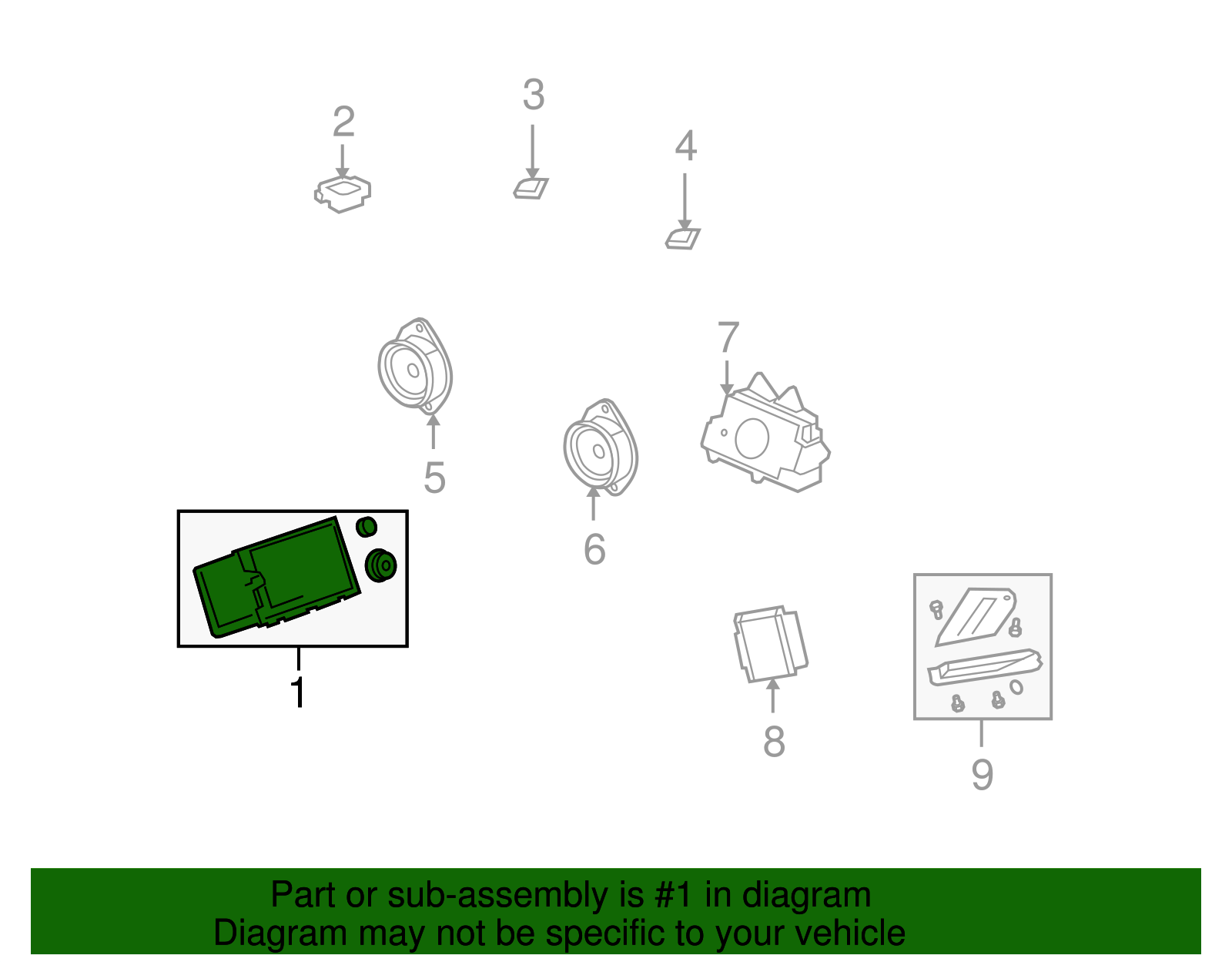 3

2

4

7

5

6

1

8

9

Part or sub-assembly is #1 in diagram
Diagram may not be specific to your vehicle