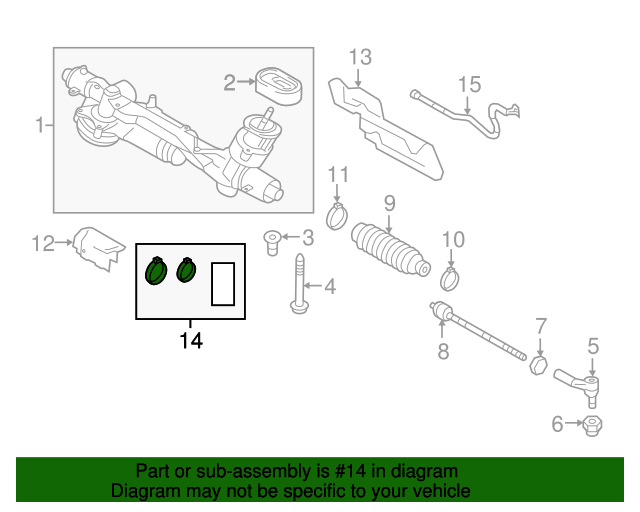 1
2
13
15
11
9
12
3
10
4
14
8
7
5
6

Part or sub-assembly is #14 in diagram
Diagram may not be specific to your vehicle