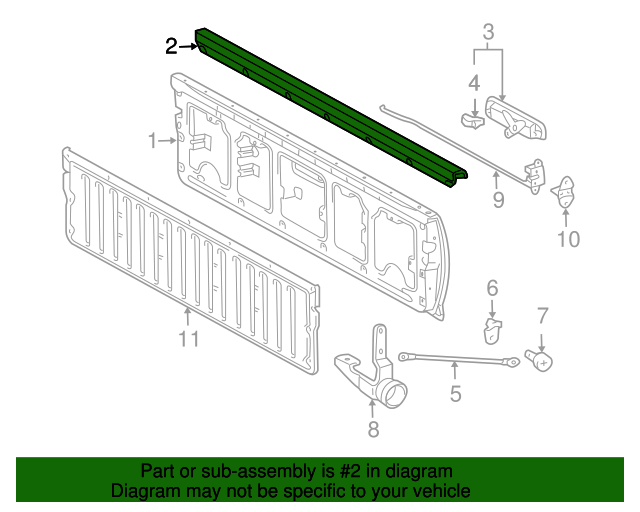 2
3
4
1
9
10
6
7
11
5
8

Part or sub-assembly is #2 in diagram
Diagram may not be specific to your vehicle