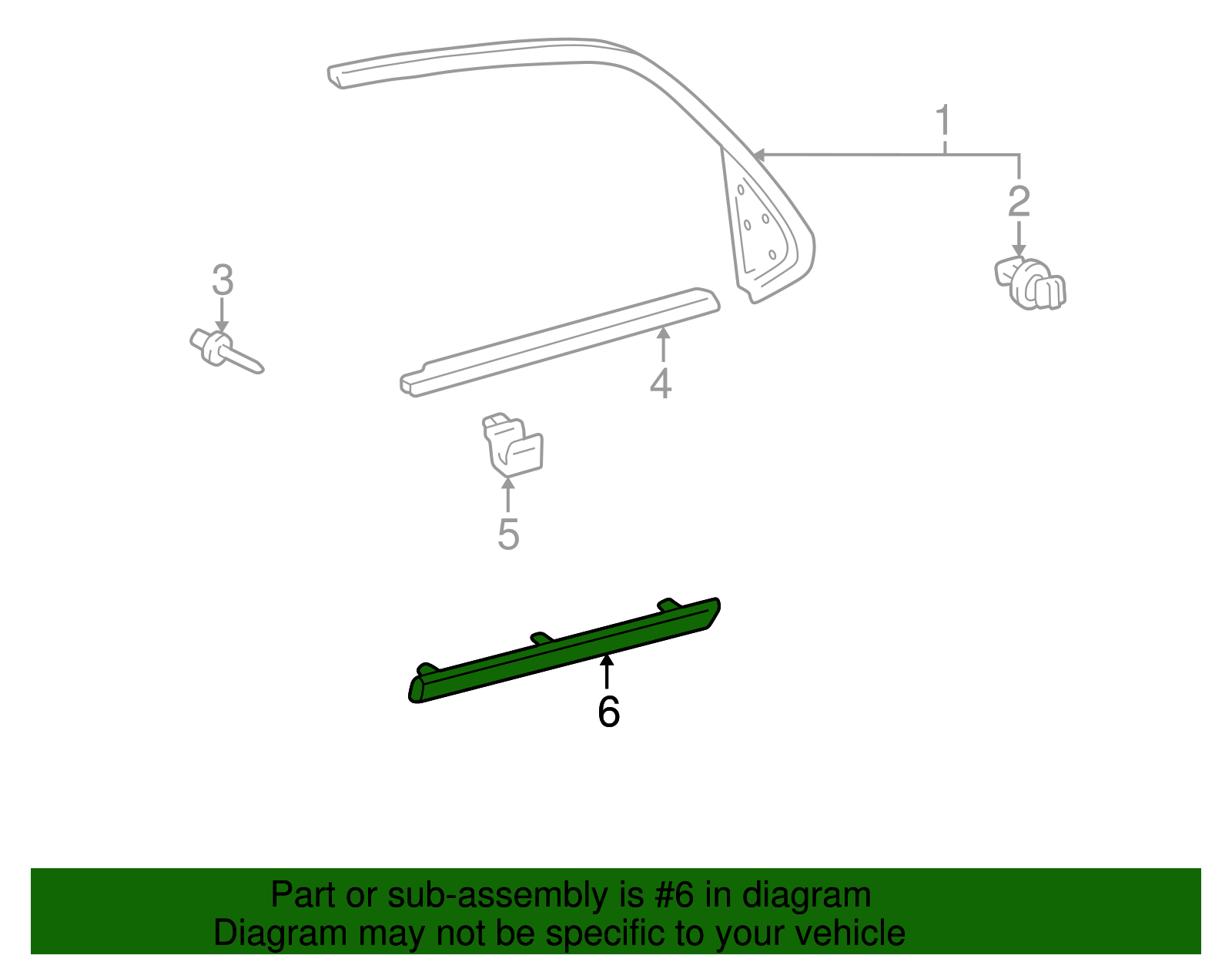 1

2

3

4

5

6

Part or sub-assembly is #6 in diagram
Diagram may not be specific to your vehicle