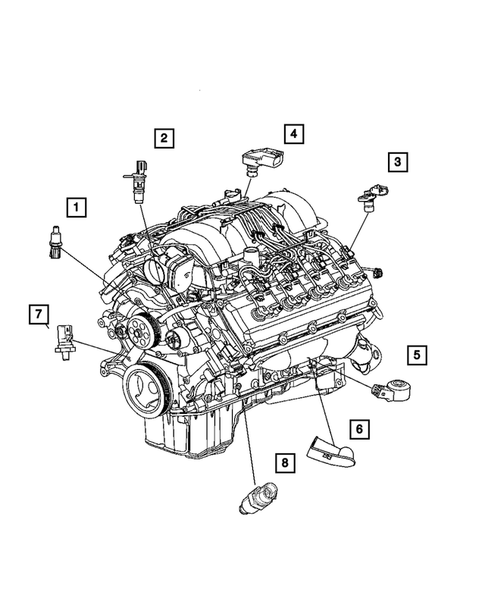 2
4
3
1
7
5
6
8