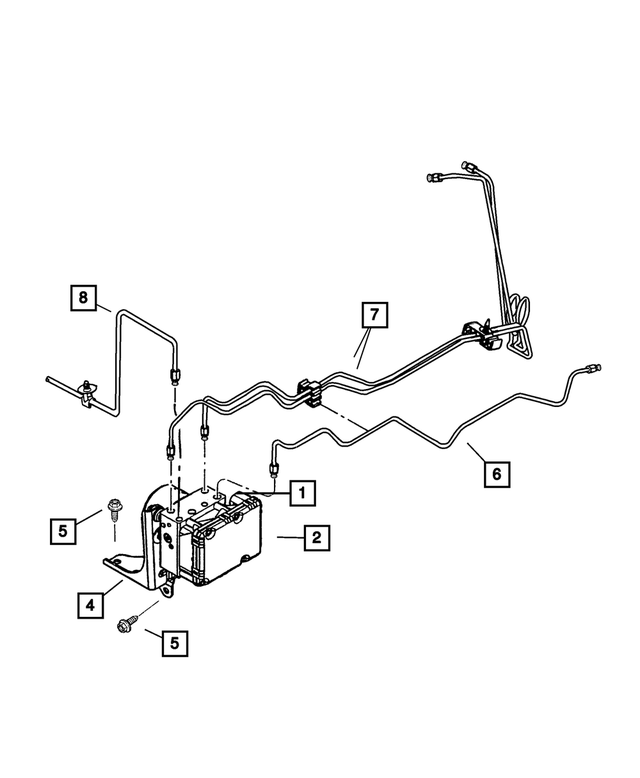 8
7
6
1
5
2
4
5