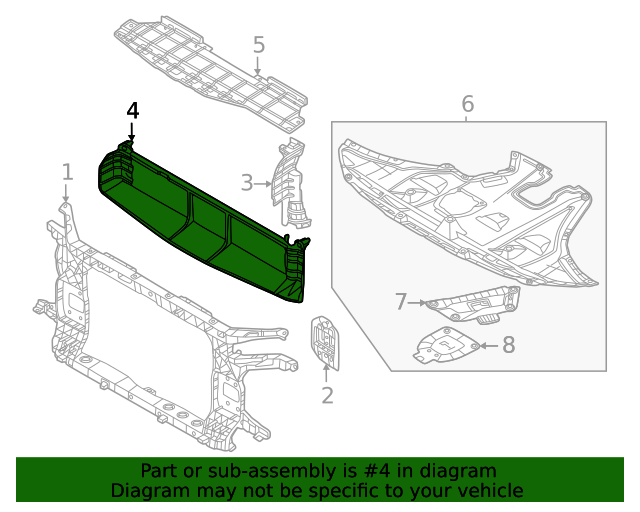 5
4
6
1
3
7
8
2
Part or sub-assembly is #4 in diagram
Diagram may not be specific to your vehicle