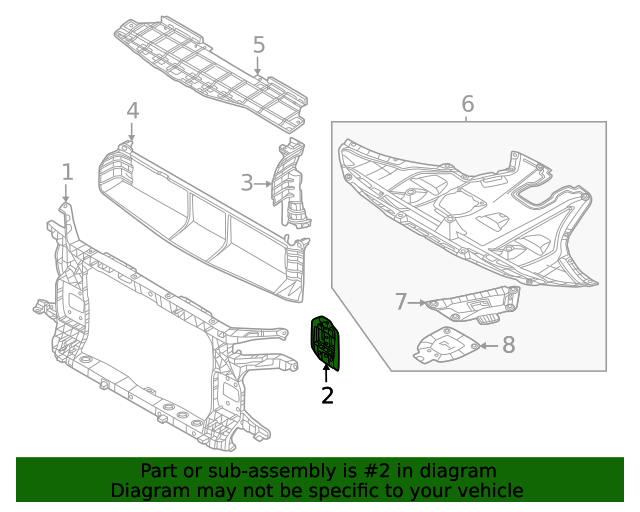 5

4

6

1

3

7

8

2

Part or sub-assembly is #2 in diagram
Diagram may not be specific to your vehicle