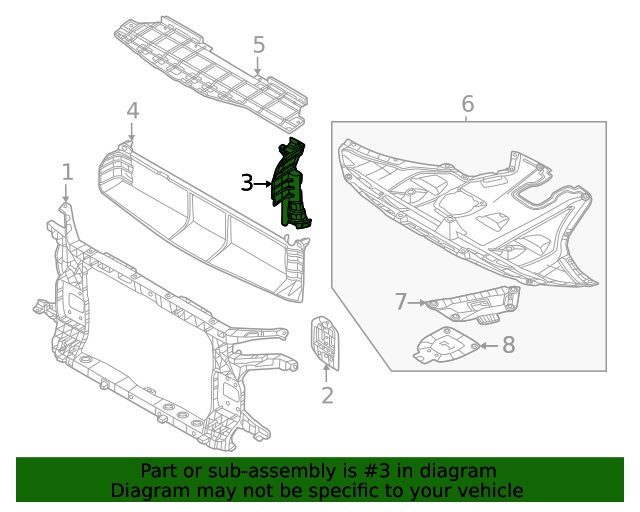 5
4
6
1
3
7
8
2
Part or sub-assembly is #3 in diagram
Diagram may not be specific to your vehicle