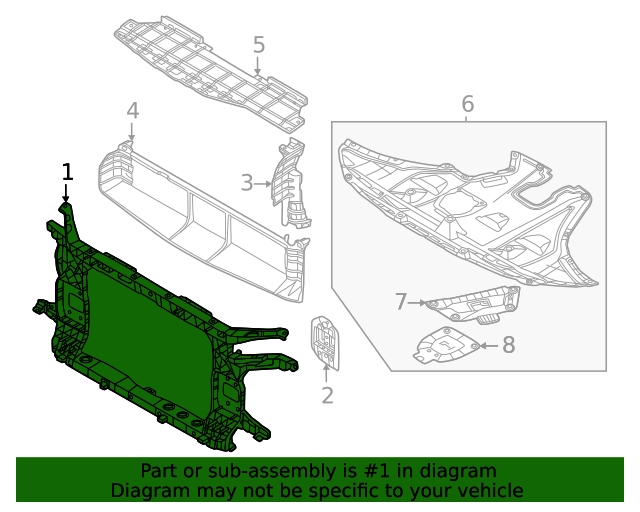 5
4
6
1
3
7
8
2
Part or sub-assembly is #1 in diagram
Diagram may not be specific to your vehicle