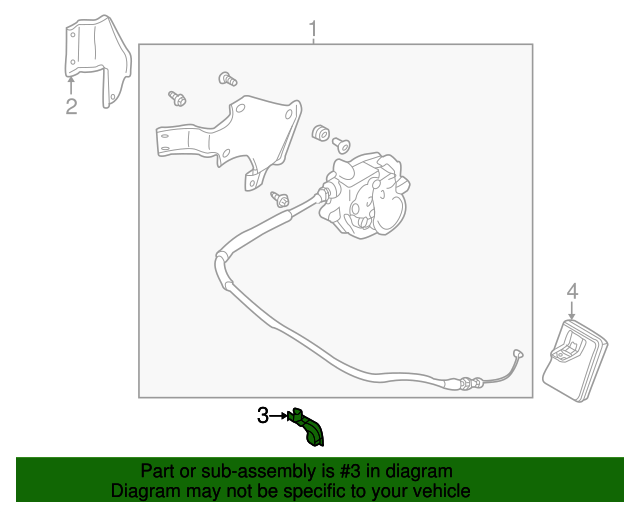 1

2

4

3

Part or sub-assembly is #3 in diagram
Diagram may not be specific to your vehicle