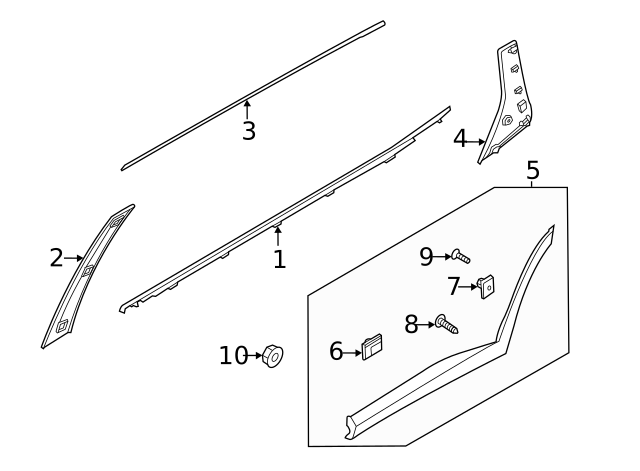 3
4
5
2
1
9
7
8
10
6