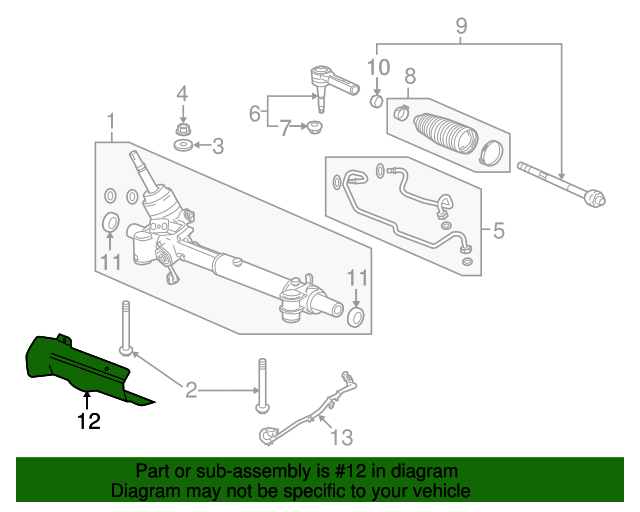 9
10
8
4
6
7
3
1
5
11
11
2
12
13

Part or sub-assembly is #12 in diagram
Diagram may not be specific to your vehicle